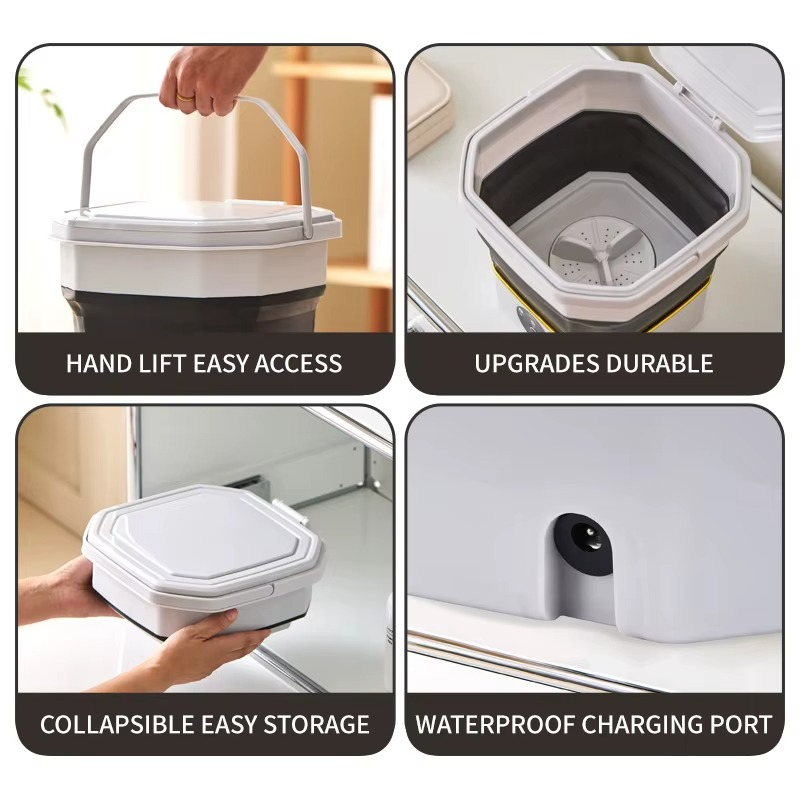 HAND LIFT EASY ACCESS

UPGRADES DURABLE

COLLAPSIBLE EASY STORAGE

WATERPROOF CHARGING PORT