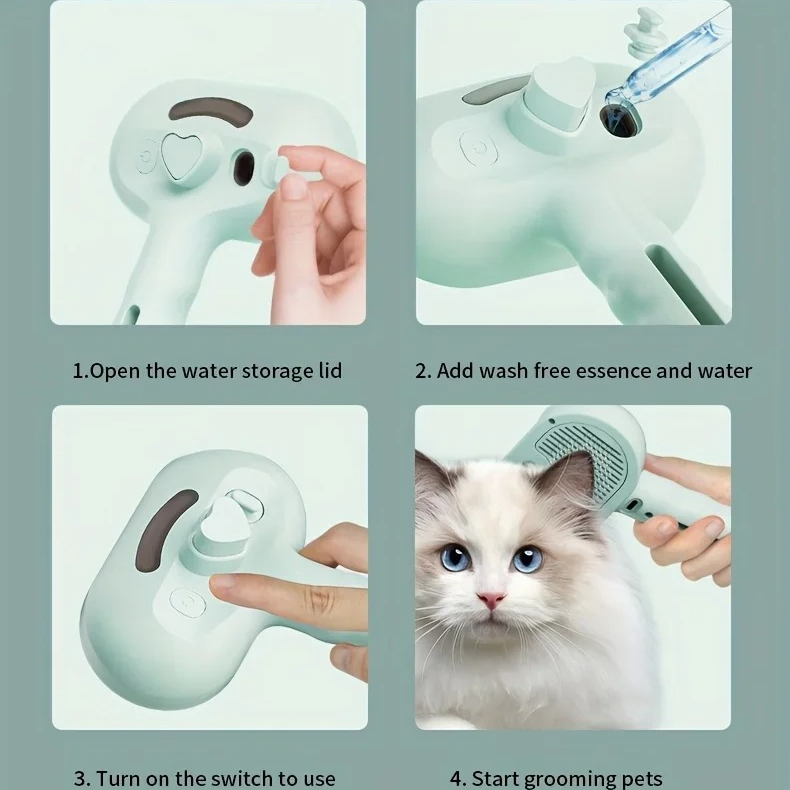 1.Open the water storage lid

2. Add wash free essence and water

3. Turn on the switch to use

4. Start grooming pets