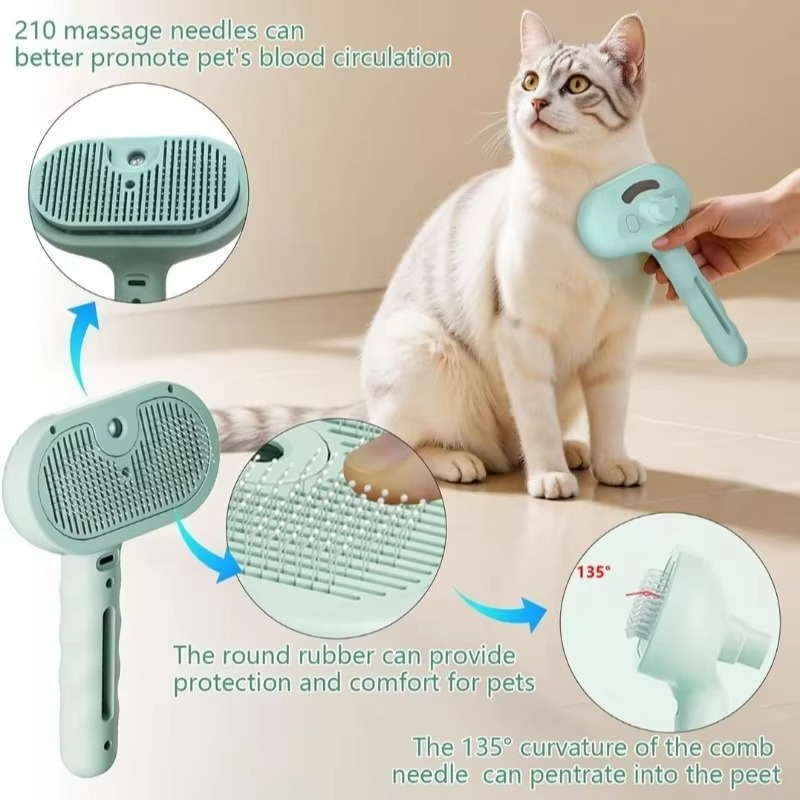 210 massage needles can better promote pet's blood circulation

135°

The round rubber can provide protection and comfort for pets

The 135° curvature of the comb needle can pentrate into the peet